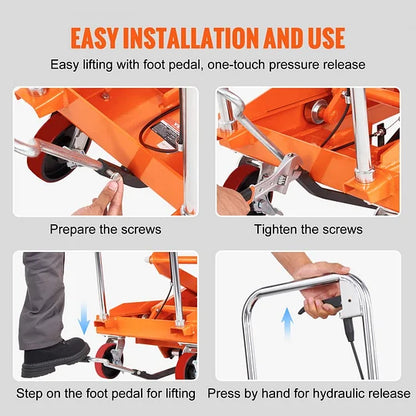 EASY INSTALLATION AND USE

Easy lifting with foot pedal, one-touch pressure release

Prepare the screws

Tighten the screws

Step on the foot pedal for lifting

Press by hand for hydraulic release